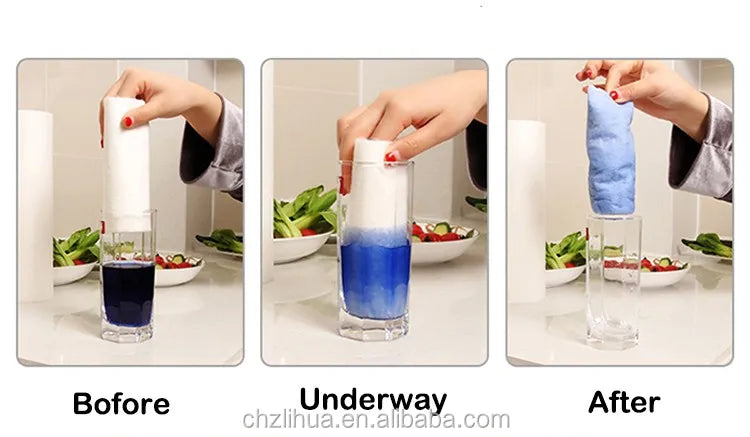 Bofore

Underway

After

chzlihua.en.alibaba.com