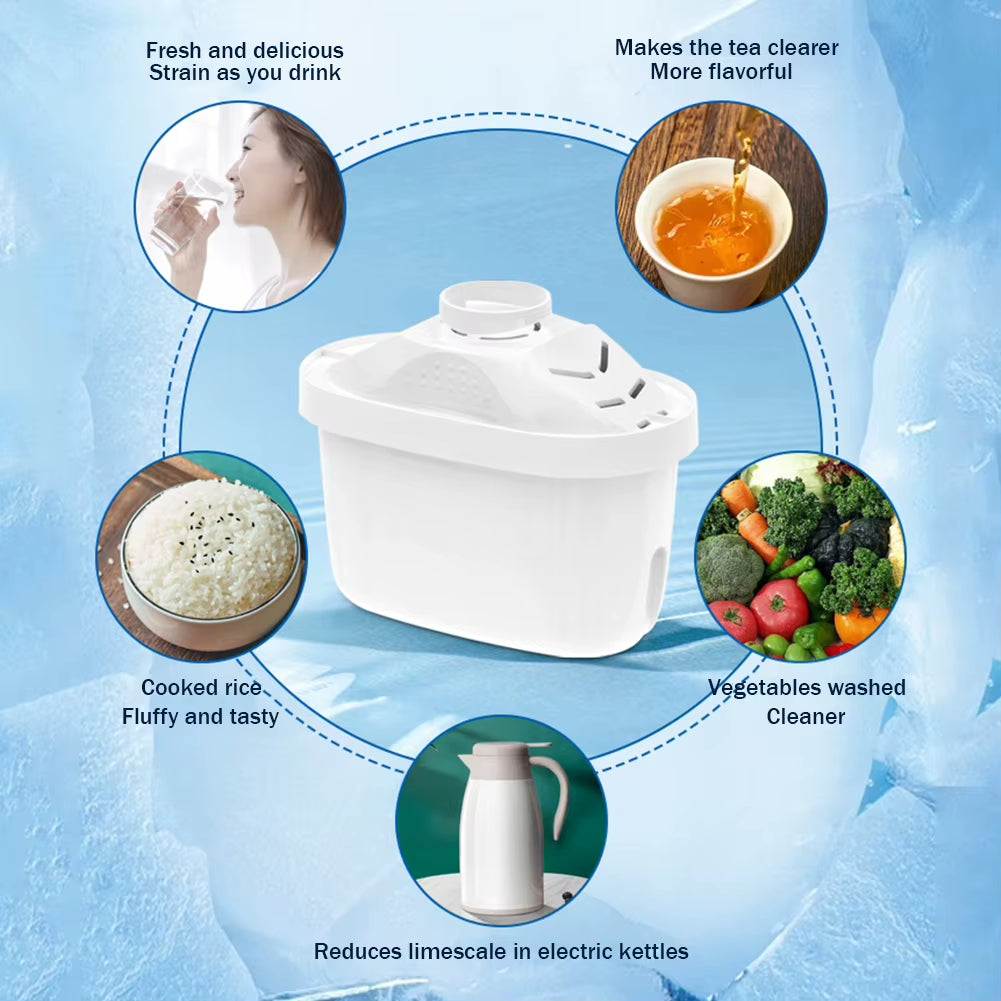 Fresh and delicious
Strain as you drink

Makes the tea clearer
More flavorful

Cooked rice
Fluffy and tasty

Vegetables washed
Cleaner

Reduces limescale in electric kettles